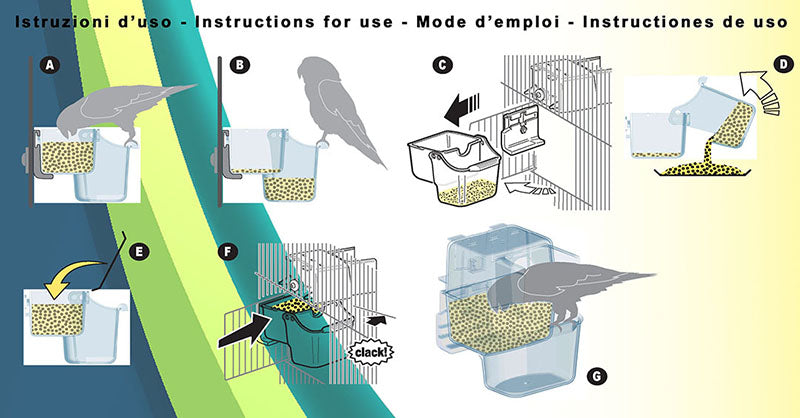 Istruzioni d'uso - Instructions for use - Mode d'emploi - Instructiones de uso

A

B

C

D

E

F

clack!

G