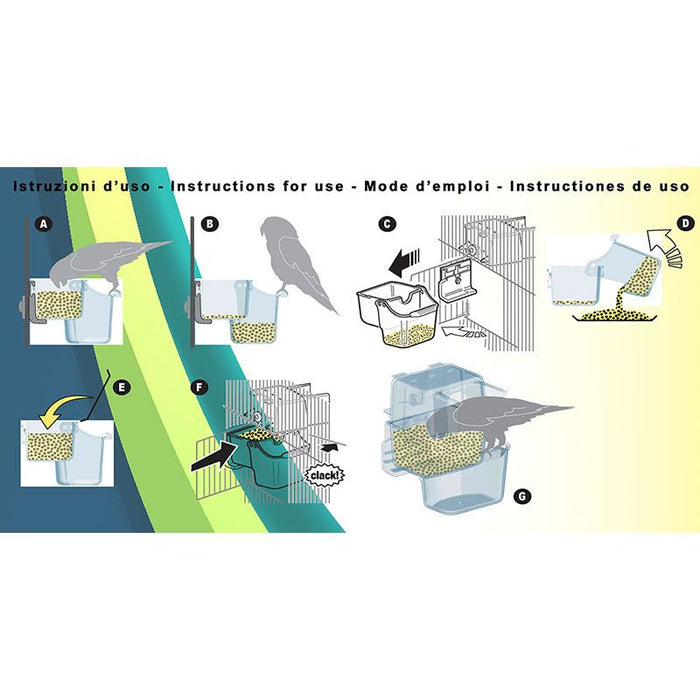 Istruzioni d'uso - Instructions for use - Mode d'emploi - Instructiones de uso

A

B

C

D

E

F

clack!

G